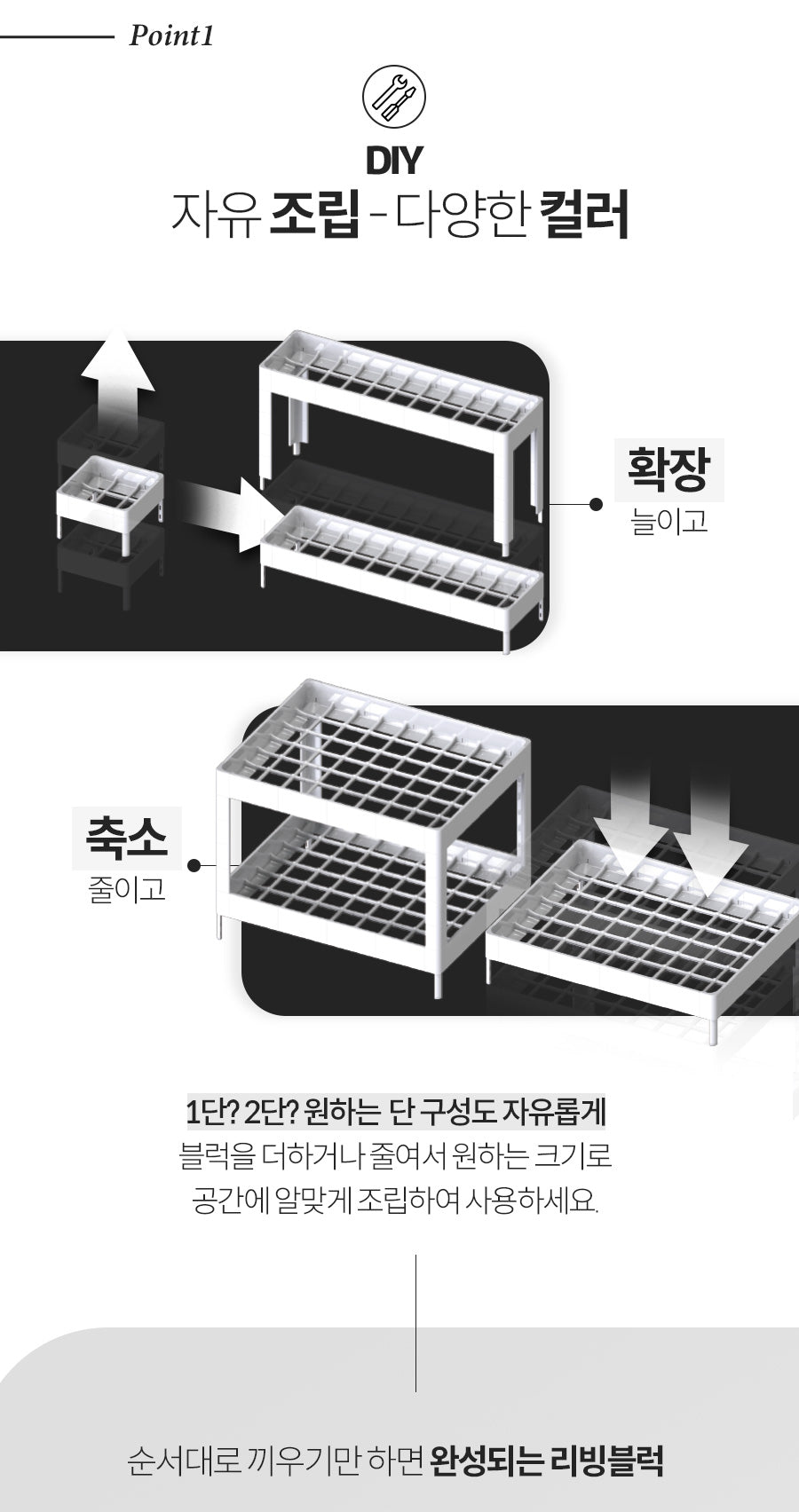 Point1

DIY
자유 조립 - 다양한 컬러

확장
늘이고

축소
줄이고

1단? 2단? 원하는 단 구성도 자유롭게
블럭을 더하거나 줄여서 원하는 크기로
공간에 알맞게 조립하여 사용하세요.

순서대로 끼우기만 하면 완성되는 리빙블럭