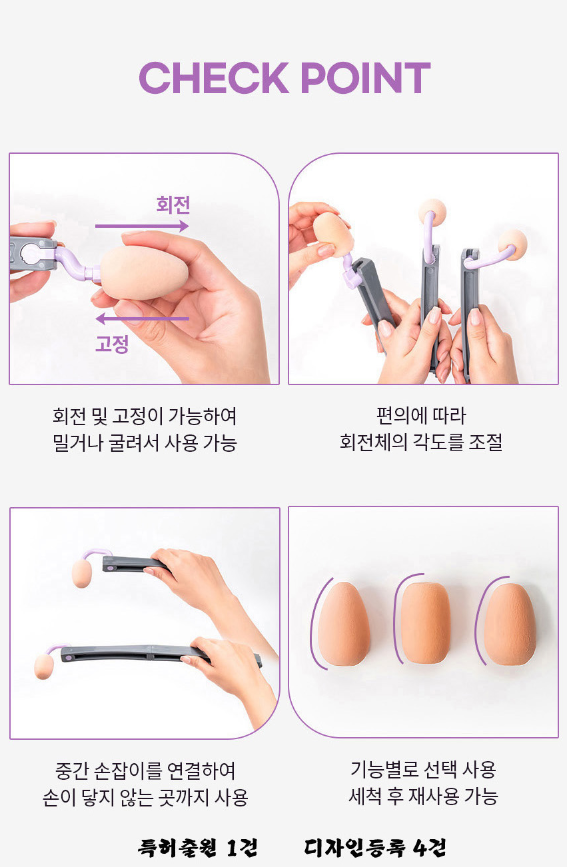 CHECK POINT

회전

고정

회전 및 고정이 가능하여 밀거나 굴려서 사용 가능

편의에 따라 회전체의 각도를 조절

중간 손잡이를 연결하여 손이 닿지 않는 곳까지 사용

기능별로 선택 사용 세척 후 재사용 가능

특허출원 1건 디자인등록 4건