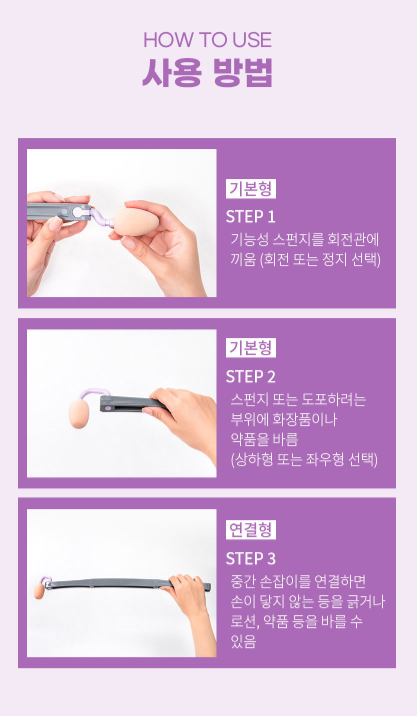 HOW TO USE
사용 방법

기본형
STEP 1
기능성 스펀지를 회전관에 끼움 (회전 또는 정지 선택)

기본형
STEP 2
스펀지 또는 도포하려는 부위에 화장품이나 약품을 바름 (상하형 또는 좌우형 선택)

연결형
STEP 3
중간 손잡이를 연결하면 손이 닿지 않는 등을 긁거나 로션, 약품 등을 바를 수 있음